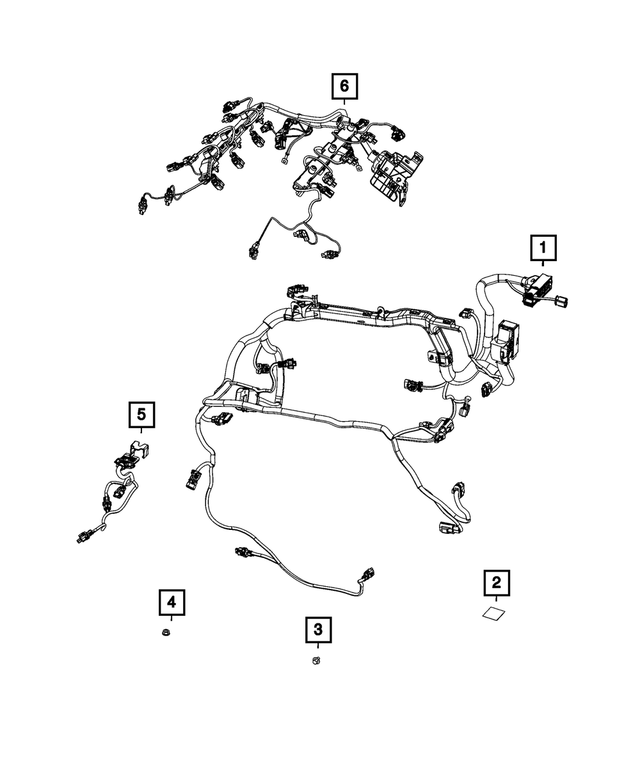 6

1

5

2

4

3